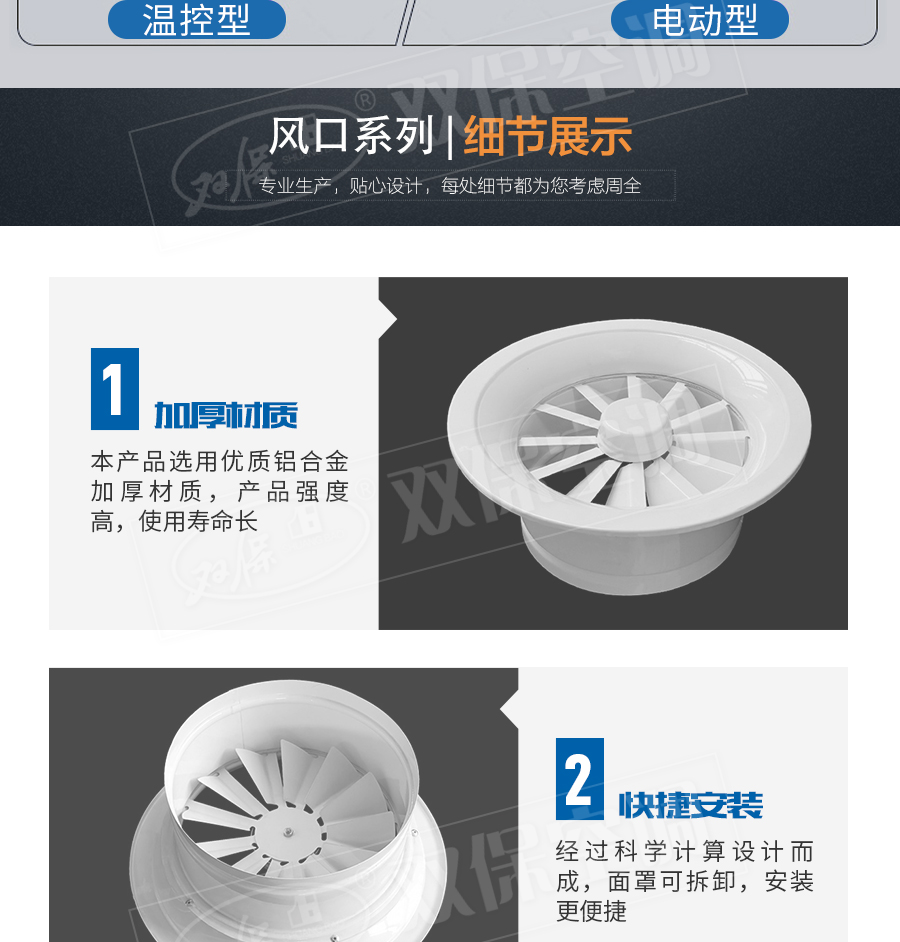 温控型

电动型

双保空调

风口系列 | 细节展示

专业生产，贴心设计，每处细节都为您考虑周全

1

加厚材质

本产品选用优质铝合金加厚材质，产品强度高，使用寿命长

双保空调

2

快捷安装

经过科学计算设计而成，面罩可拆卸，安装更便捷

双保空调